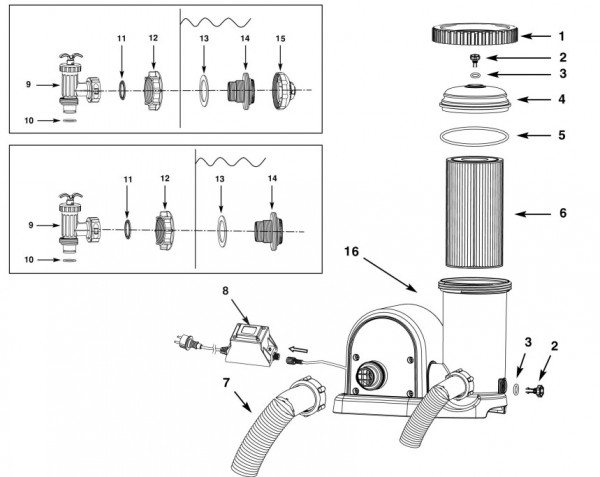 9
10
11
12
13
14
15

9
10
11
12
13
14

1
2
3
4
5
6
16
8
7
3
2