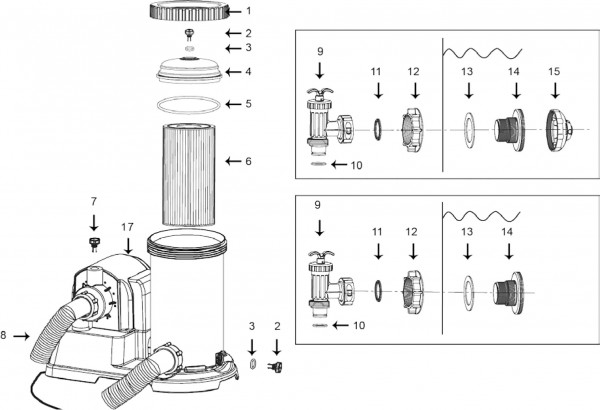 1
2
3
4
5
6
7
17
8
3
2

9
11
12
13
14
15
10

9
11
12
13
14
10