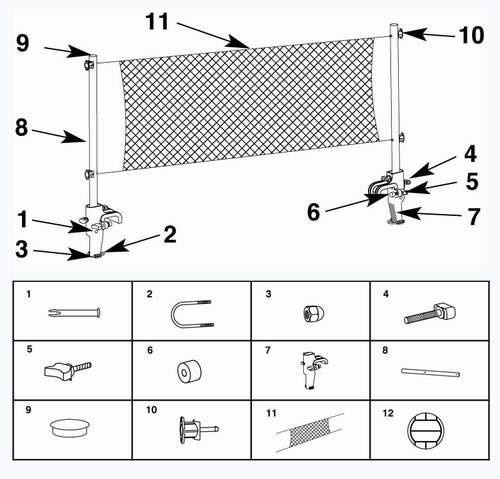 11
9
10
8
4
5
6
7
1
2
3

| 1 | 2 | 3 | 4 |
|---|---|---|---|
| 5 | 6 | 7 | 8 |
| 9 | 10 | 11 | 12 |