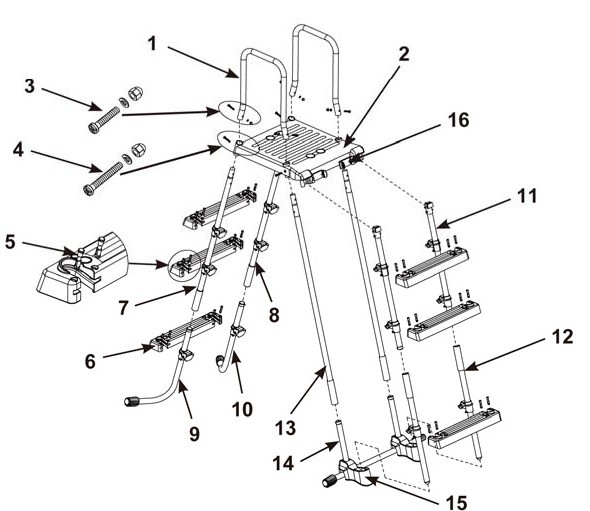 1
2
3
16
4
11
5
7
8
6
12
10
9
13
14
15