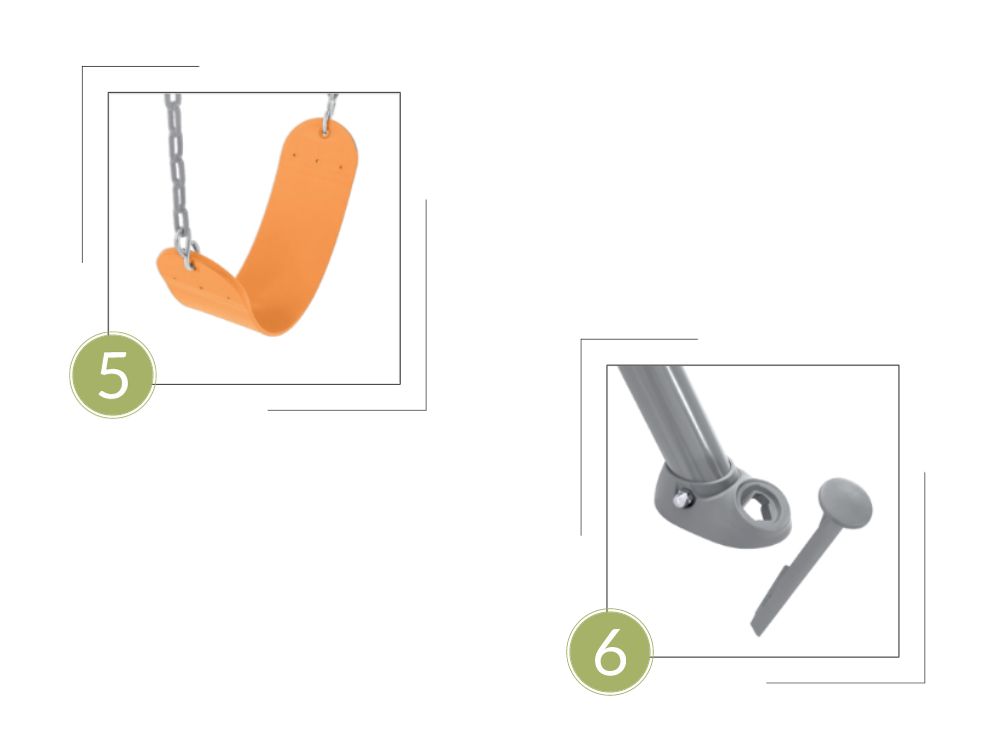 5

6