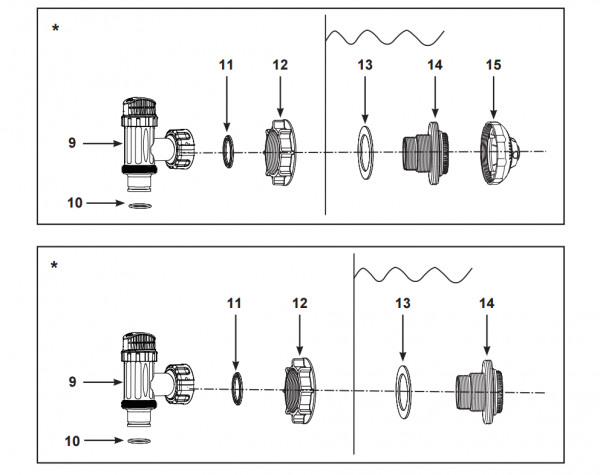 *

11 12 13 14 15

9

10

*

11 12 13 14

9

10