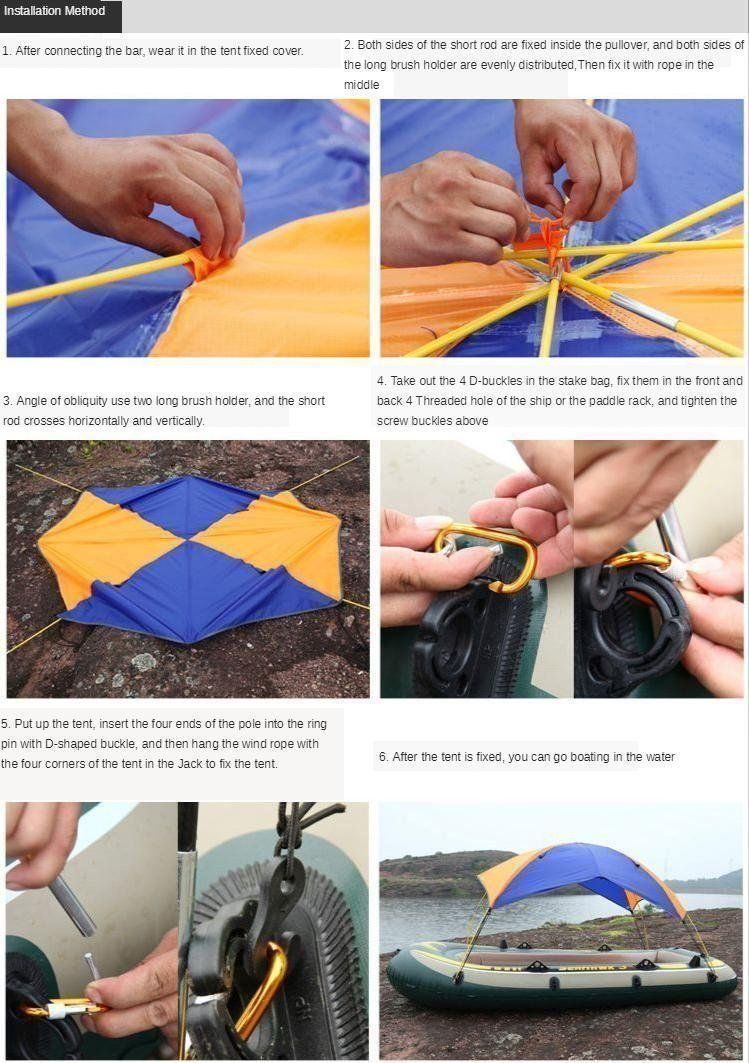 Installation Method

1. After connecting the bar, wear it in the tent fixed cover.

2. Both sides of the short rod are fixed inside the pullover, and both sides of the long brush holder are evenly distributed,Then fix it with rope in the middle

3. Angle of obliquity use two long brush holder, and the short rod crosses horizontally and vertically.

4. Take out the 4 D-buckles in the stake bag, fix them in the front and back 4 Threaded hole of the ship or the paddle rack, and tighten the screw buckles above

5. Put up the tent, insert the four ends of the pole into the ring pin with D-shaped buckle, and then hang the wind rope with the four corners of the tent in the Jack to fix the tent.

6. After the tent is fixed, you can go boating in the water