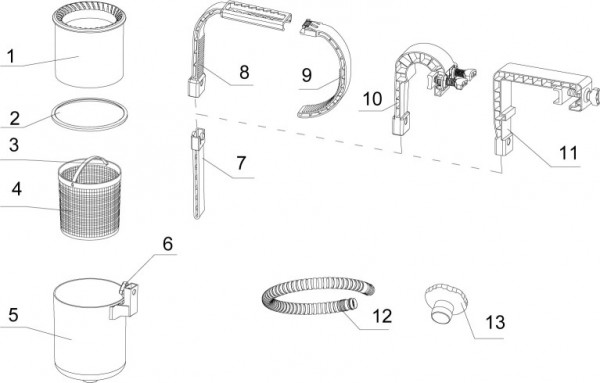 1
2
3
4
5
6
7
8
9
10
11
12
13